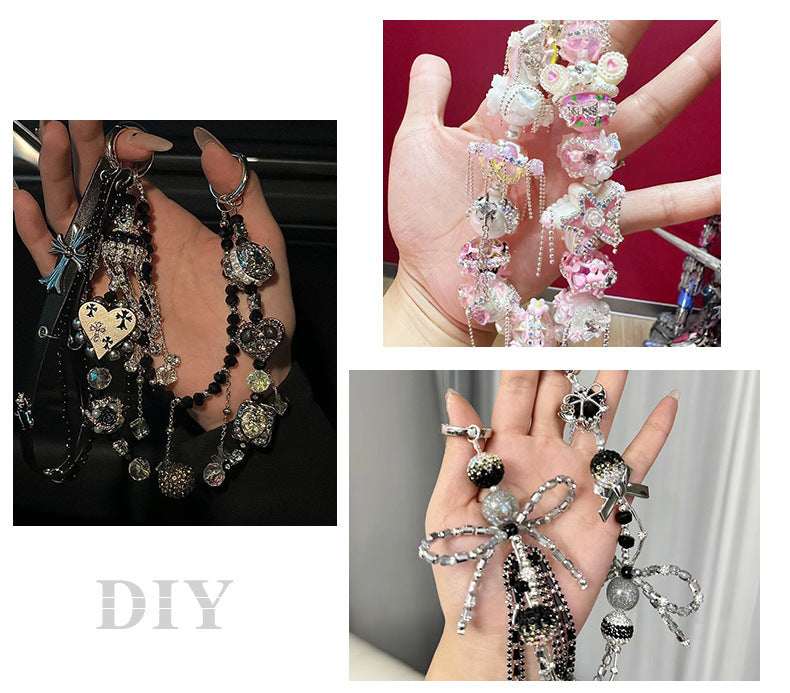 DIY